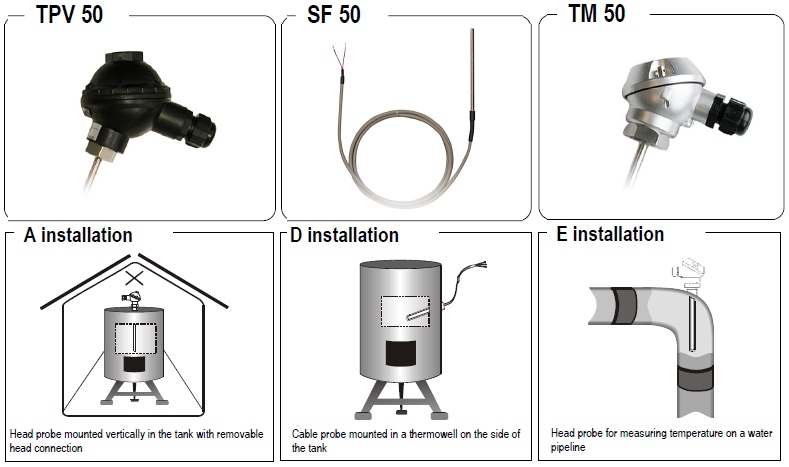 TPV 50

SF 50

TM 50

A installation

Head probe mounted vertically in the tank with removable head connection

D installation

Cable probe mounted in a thermowell on the side of the tank

E installation

Head probe for measuring temperature on a water pipeline